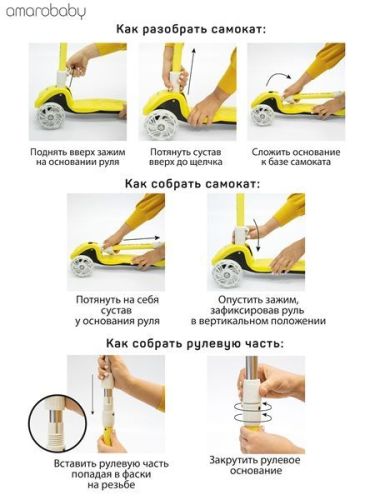 amarobaby

Как разобрать самокат:

Поднять вверх зажим на основании руля

Потянуть сустав вверх до щелчка

Сложить основание к базе самоката

Как собрать самокат:

Потянуть на себя сустав у основания руля

Опустить зажим, зафиксировав руль в вертикальном положении

Как собрать рулевую часть:

Вставить рулевую часть попадая в фаски на резьбе

Закрутить рулевое основание