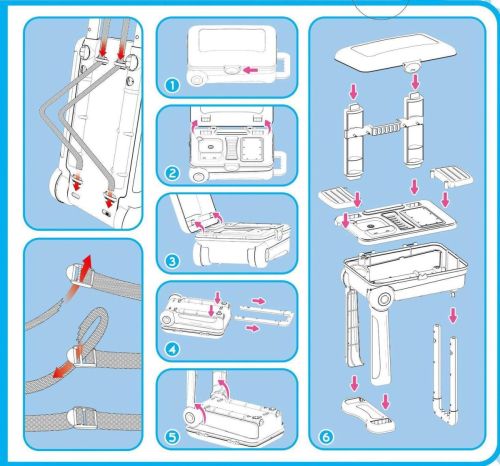 1

2

3

4

5

6