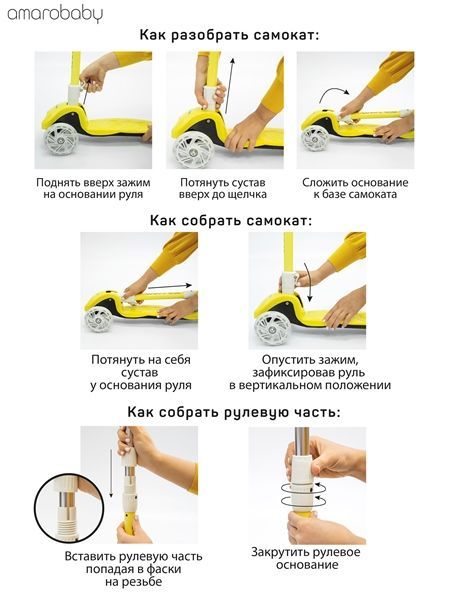 amarobaby

Как разобрать самокат:

Поднять вверх зажим на основании руля

Потянуть сустав вверх до щелчка

Сложить основание к базе самоката

Как собрать самокат:

Потянуть на себя сустав у основания руля

Опустить зажим, зафиксировав руль в вертикальном положении

Как собрать рулевую часть:

Вставить рулевую часть попадая в фаски на резьбе

Закрутить рулевое основание