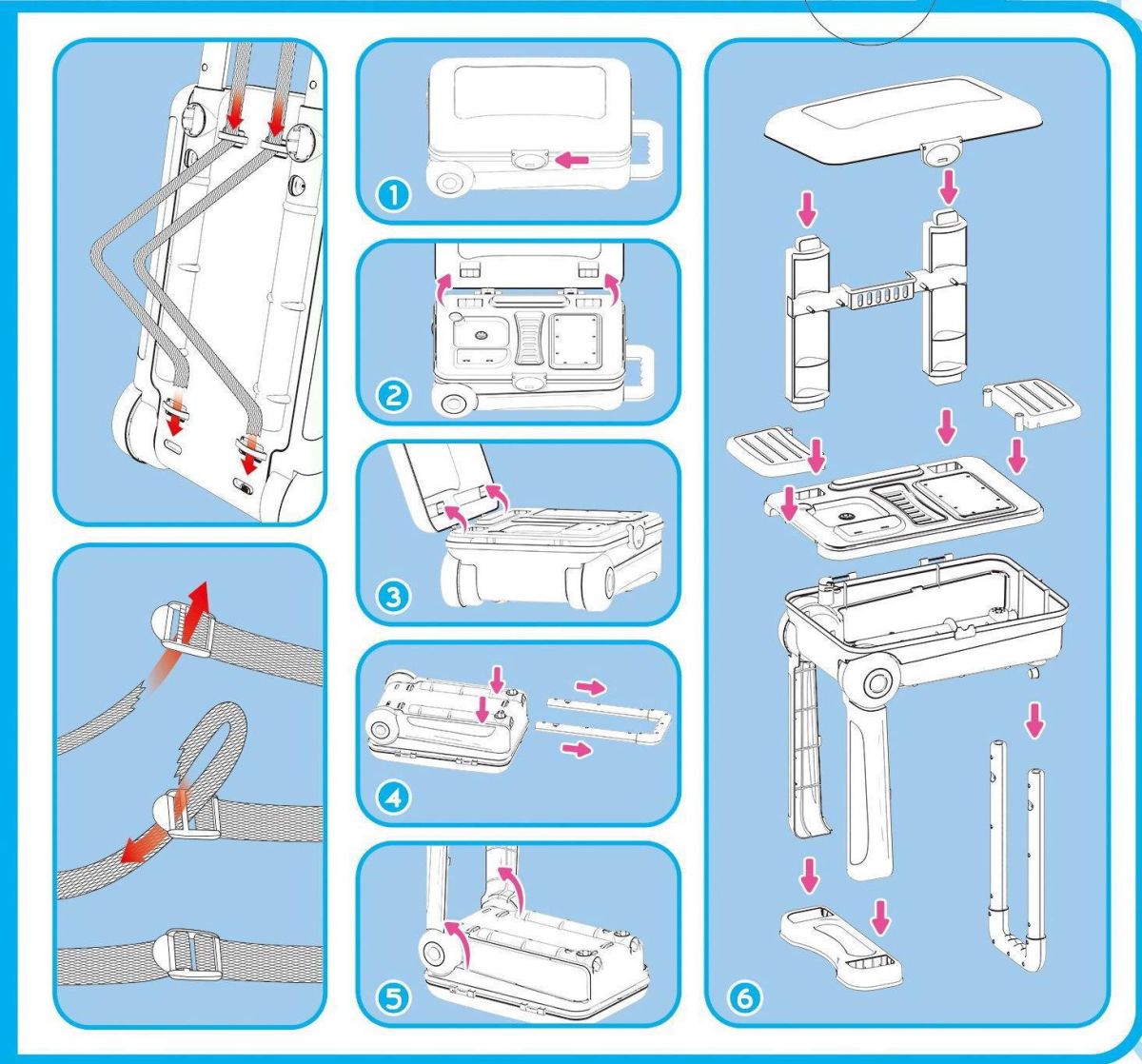 1

2

3

4

5

6